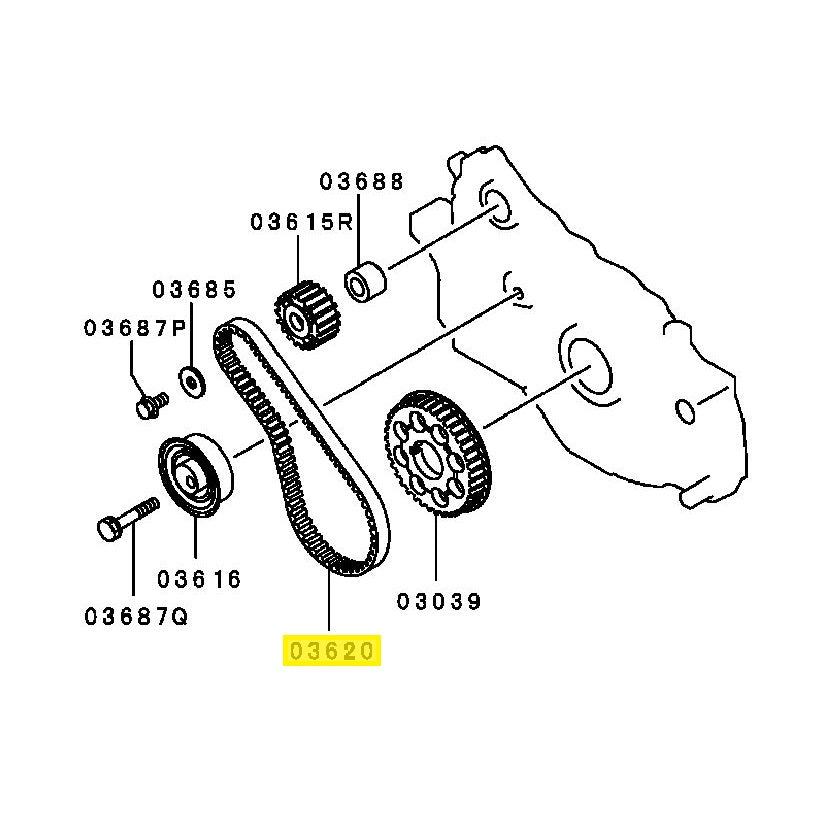 03688
03615R
03685
03687P
03616
03687Q
03620
03039