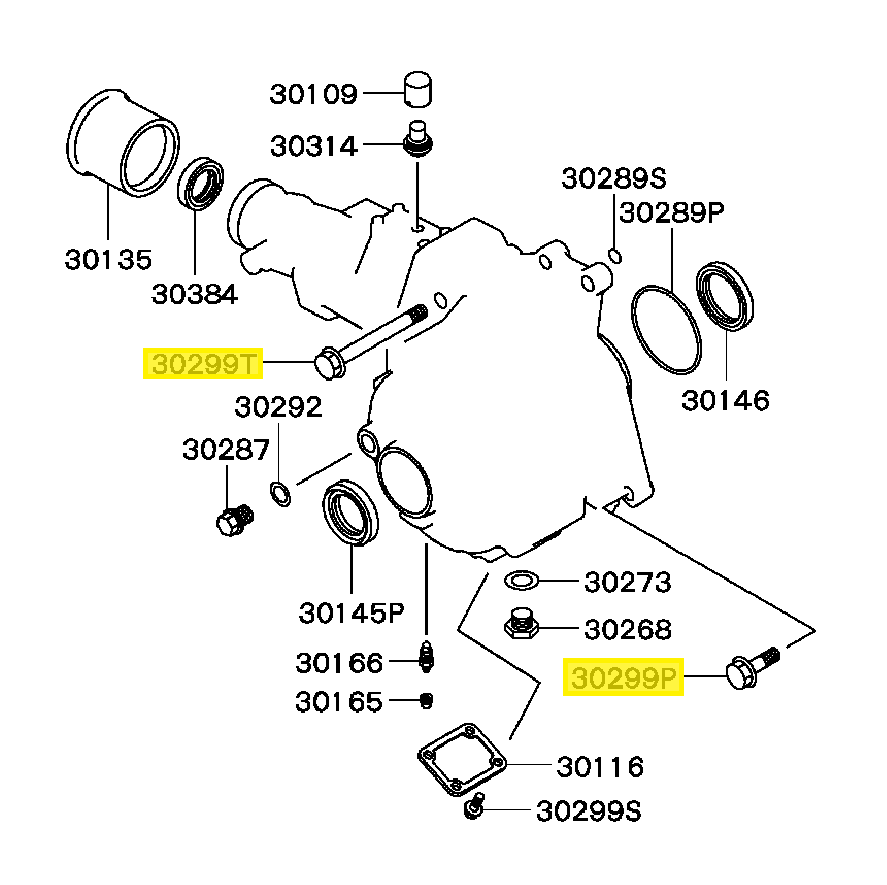 30109
30314
30289S
30289P
30135
30384
30299T
30146
30292
30287
30145P
30273
30268
30166
30299P
30165
30116
30299S