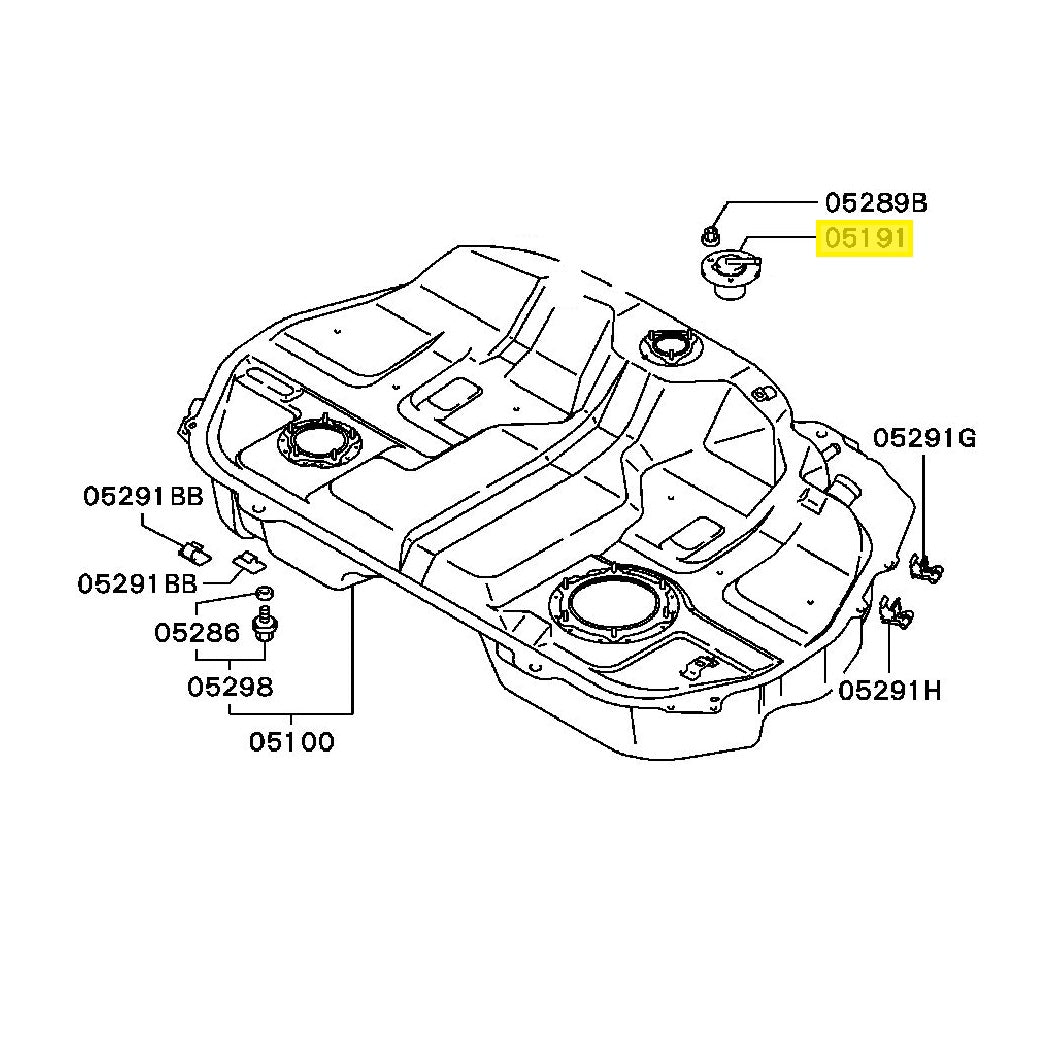 05289B
05191
05291G
05291BB
05291BB
05286
05298
05100
05291H