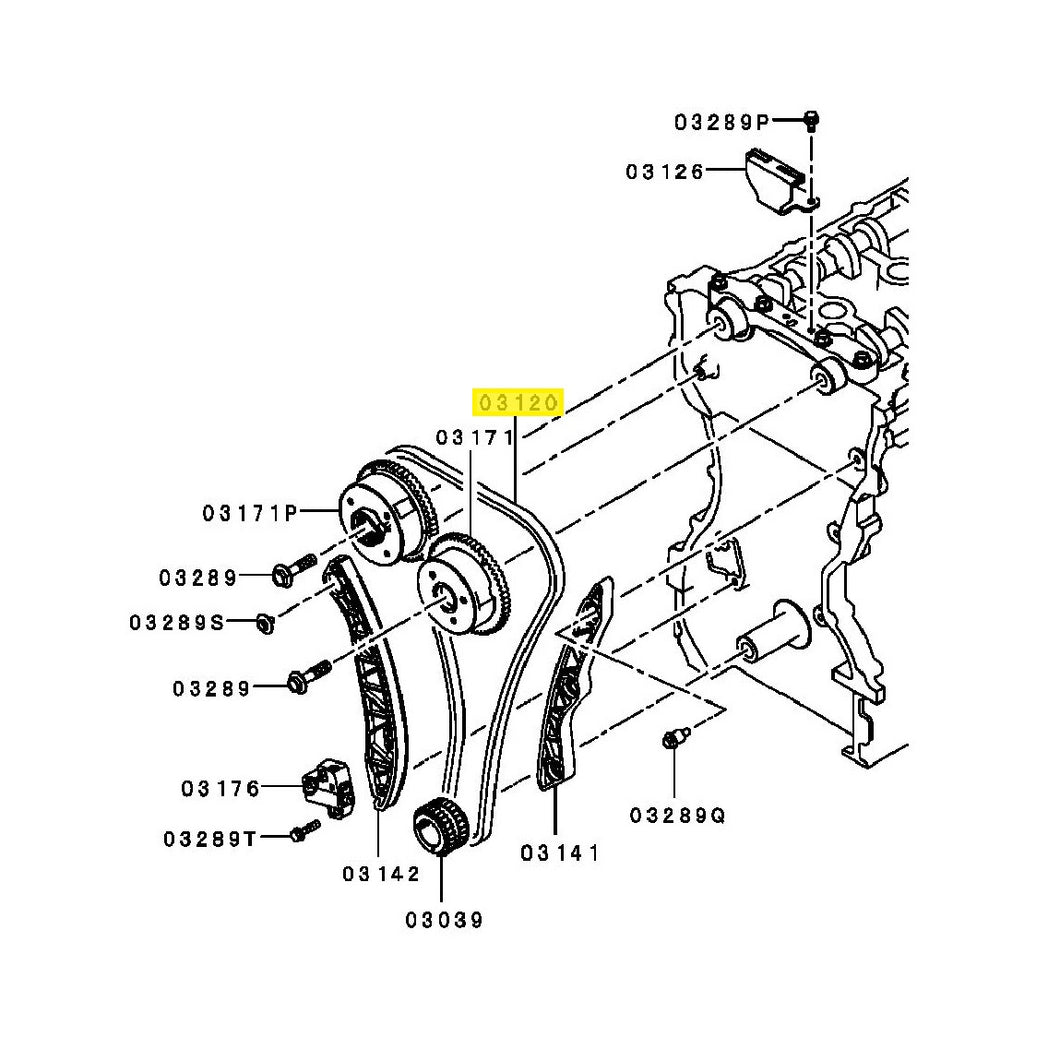 03289P
03126
03120
03171
03171P
03289
03289S
03289
03176
03289T
03142
03039
03141
03289Q